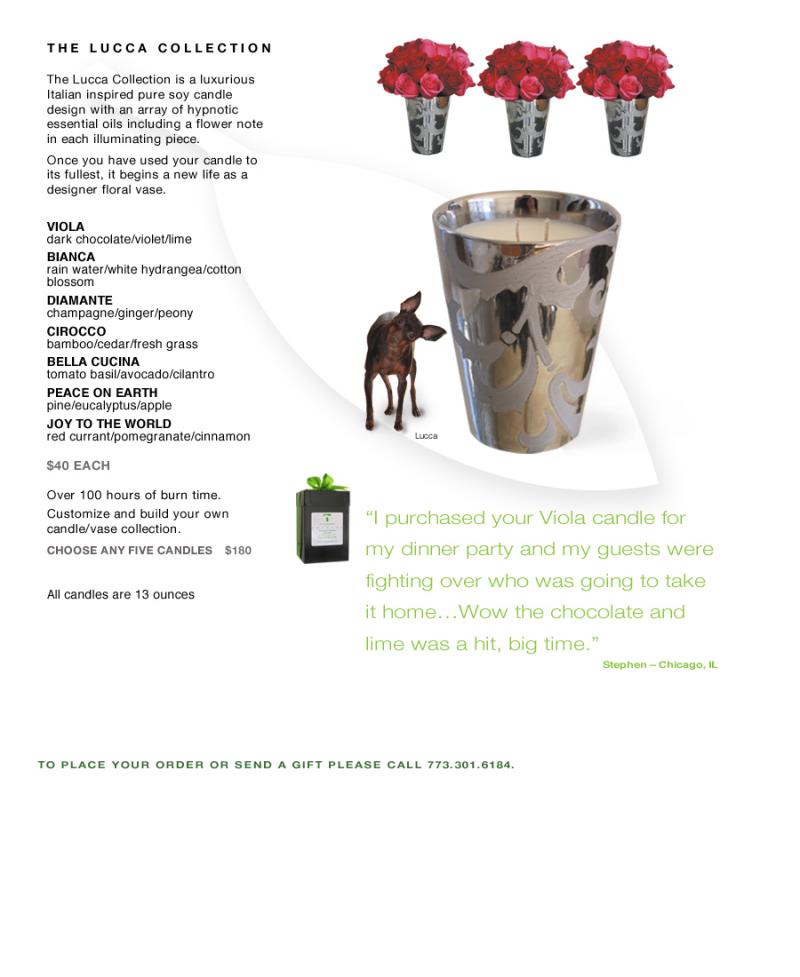 THE LUCCA COLLECTION

The Lucca Collection is a luxurious Italian inspired pure soy candle design with an array of hypnotic essential oils including a flower note in each illuminating piece.

Once you have used your candle to its fullest, it begins a new life as a designer floral vase.

VIOLA
dark chocolate/violet/lime
BIANCA
rain water/white hydrangea/cotton blossom
DIAMANTE
champagne/ginger/peony
CIROCCO
bamboo/cedar/fresh grass
BELLA CUCINA
tomato basil/avocado/cilantro
PEACE ON EARTH
pine/eucalyptus/apple
JOY TO THE WORLD
red currant/pomegranate/cinnamon

$40 EACH

Over 100 hours of burn time.

Customize and build your own candle/vase collection.

CHOOSE ANY FIVE CANDLES $180

All candles are 13 ounces

Lucca

"I purchased your Viola candle for my dinner party and my guests were fighting over who was going to take it home…Wow the chocolate and lime was a hit, big time."

Stephen – Chicago, IL

TO PLACE YOUR ORDER OR SEND A GIFT PLEASE CALL 773.301.6184.